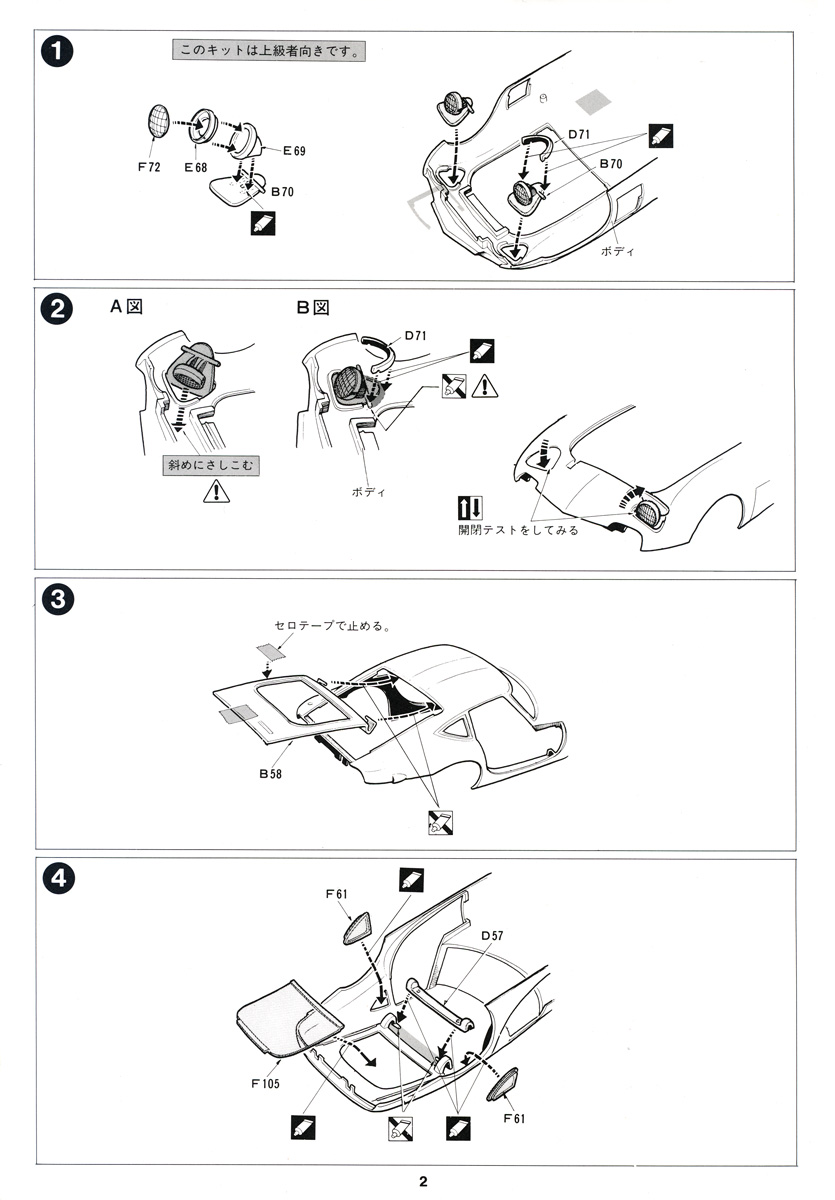 1

このキットは上級者向きです。

F72
E68
E69
B70

D71
B70
ボディ

2

A図

斜めにさしこむ

B図

D71

ボディ

開閉テストをしてみる

3

セロテープで止める。

B58

4

F61

D57

F105

F61

2