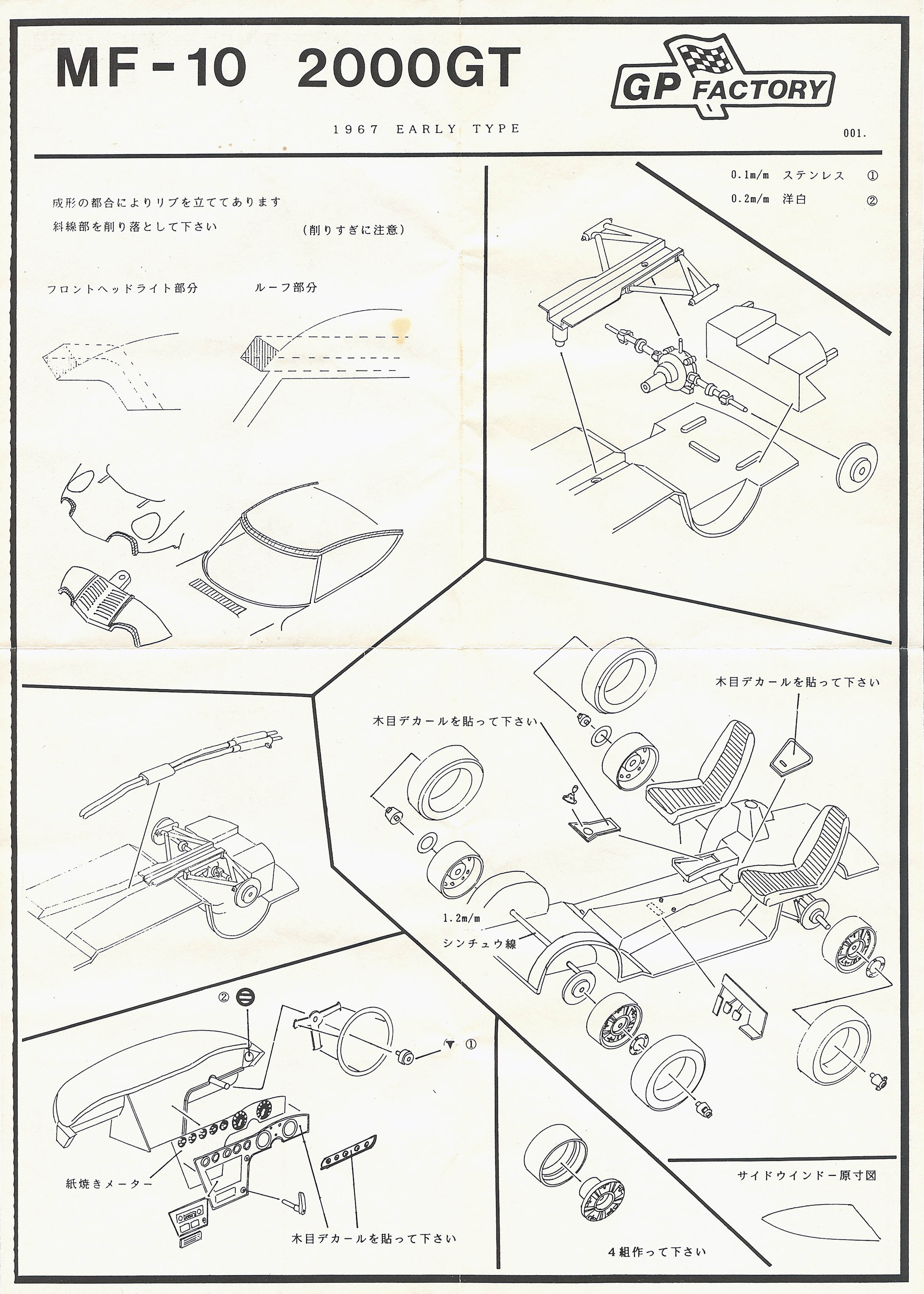 MF-10 2000GT

GP FACTORY

1967 EARLY TYPE

001.

成形の都合によりリブを立ててあります
斜線部を削り落として下さい

（削りすぎに注意）

フロントヘッドライト部分

ルーフ部分

0.1m/m ステンレス ①
0.2m/m 洋白 ②

木目デカールを貼って下さい

木目デカールを貼って下さい

1.2m/m
シンチュウ線

② ①

紙焼きメーター

木目デカールを貼って下さい

4組作って下さい

サイドウインドー原寸図